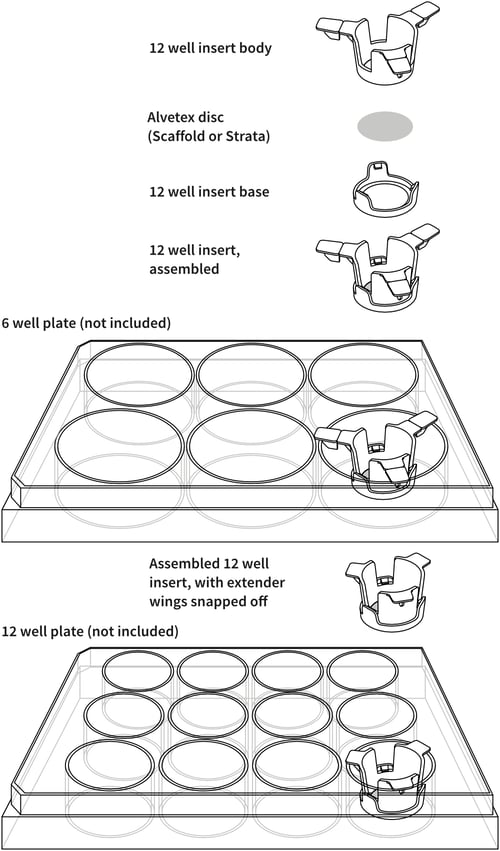 12 well insert body

Alvetex disc
(Scaffold or Strata)

12 well insert base

12 well insert,
assembled

6 well plate (not included)

Assembled 12 well
insert, with extender
wings snapped off

12 well plate (not included)